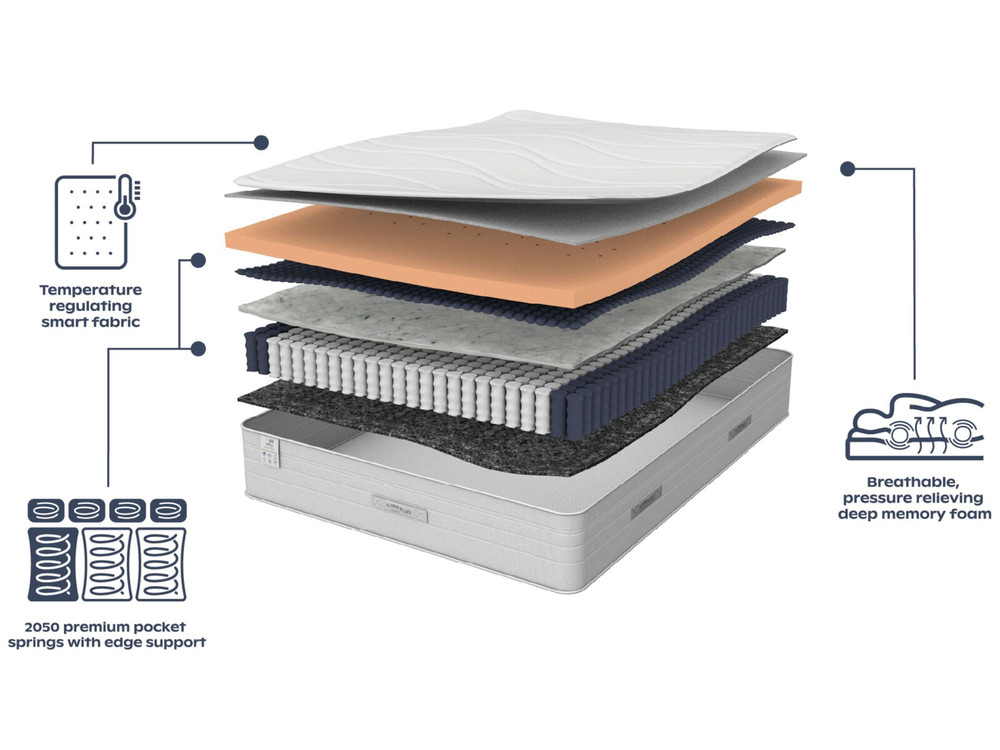 Temperature regulating smart fabric

2050 premium pocket springs with edge support

Breathable, pressure relieving deep memory foam